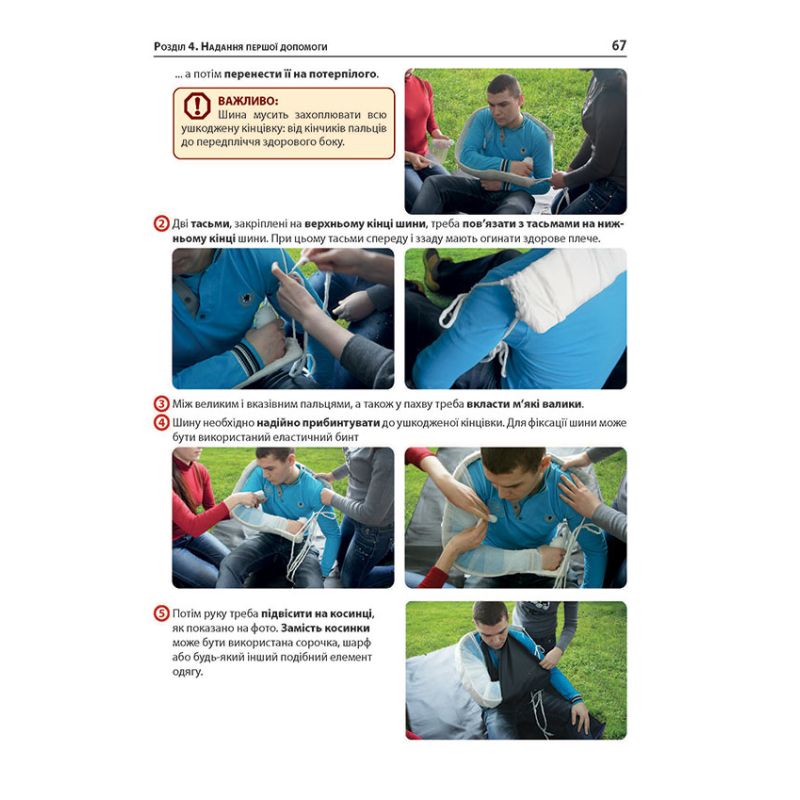 Розділ 4. Надання першої допомоги

67

... а потім перенести її на потерпілого.

ВАЖЛИВО:
Шина мусить захоплювати всю ушкоджену кінцівку: від кінчиків пальців до передпліччя здорового боку.

2 Дві тасьми, закріплені на верхньому кінці шини, треба пов'язати з тасьмами на нижньому кінці шини. При цьому тасьми спереду і ззаду мають огинати здорове плече.

3 Між великим і вказівним пальцями, а також у пахву треба вкласти м'які валики.

4 Шину необхідно надійно прибинтувати до ушкодженої кінцівки. Для фіксації шини може бути використаний еластичний бинт

5 Потім руку треба підвісити на косинці, як показано на фото. Замість косинки може бути використана сорочка, шарф або будь-який інший подібний елемент одягу.