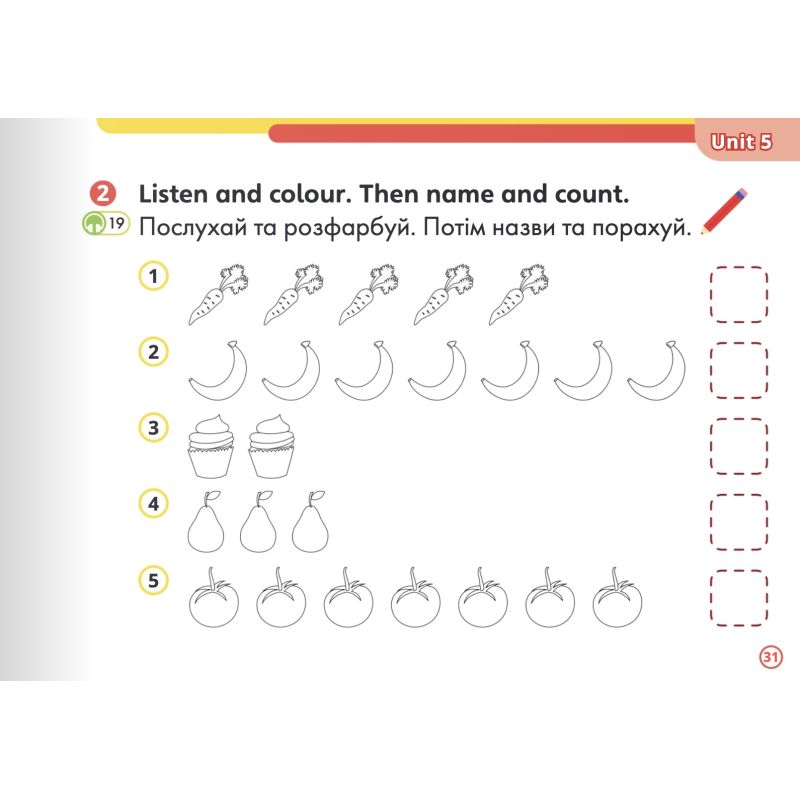 Unit 5

2 Listen and colour. Then name and count.
19 Послухай та розфарбуй. Потім назви та порахуй.

1

2

3

4

5

31