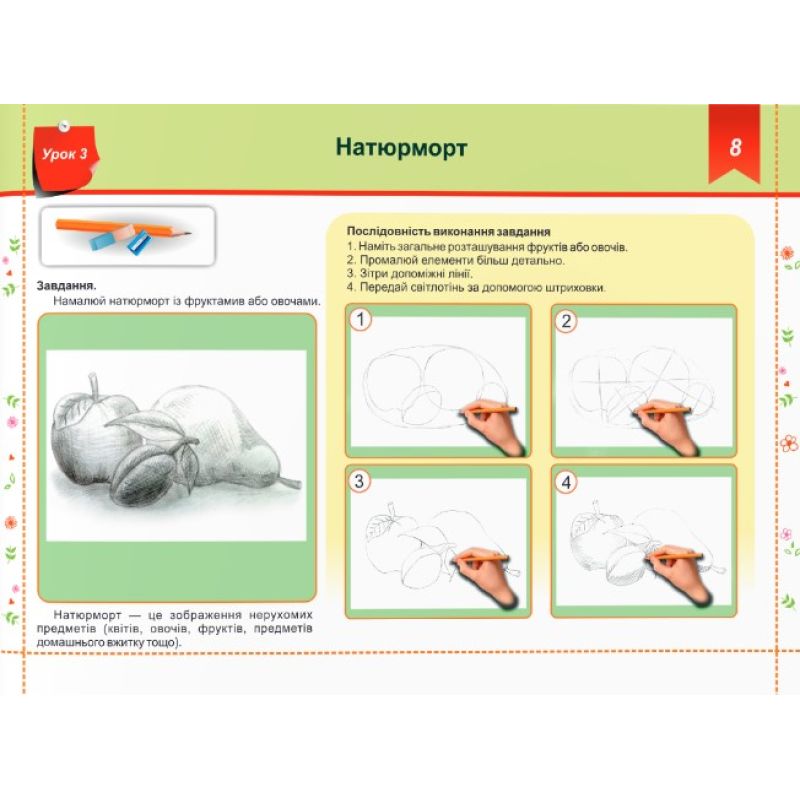 Урок 3

Натюрморт

8

Завдання.
Намалюй натюрморт із фруктамив або овочами.

Натюрморт — це зображення нерухомих предметів (квітів, овочів, фруктів, предметів домашнього вжитку тощо).

Послідовність виконання завдання
1. Наміть загальне розташування фруктів або овочів.
2. Промалюй елементи більш детально.
3. Зітри допоміжні лінії.
4. Передай світлотінь за допомогою штриховки.

1

2

3

4