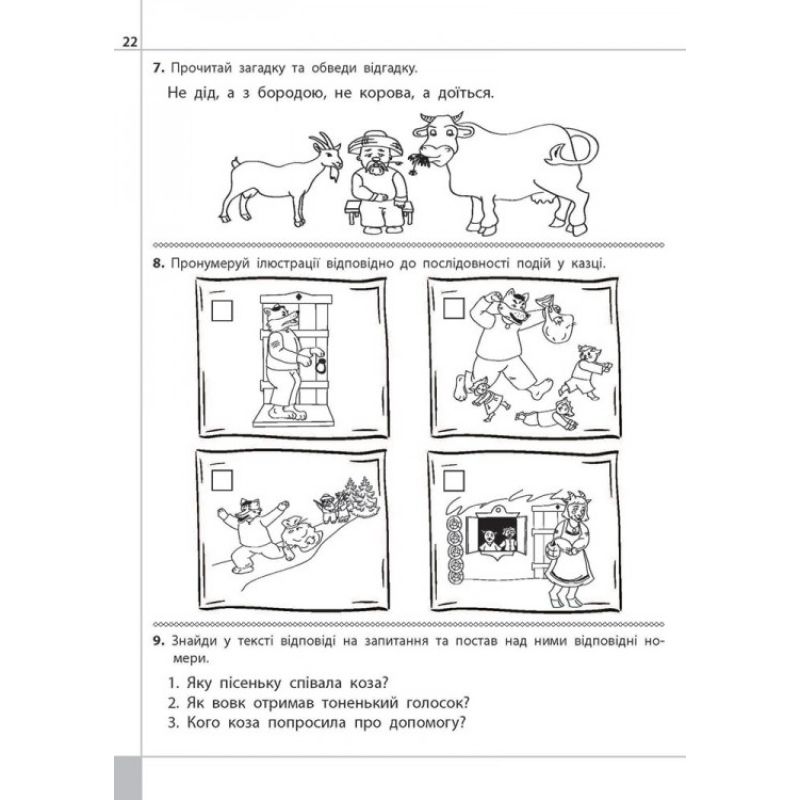 22

7. Прочитай загадку та обведи відгадку.

Не дід, а з бородою, не корова, а доїться.

8. Пронумеруй ілюстрації відповідно до послідовності подій у казці.

9. Знайди у тексті відповіді на запитання та постав над ними відповідні номери.

1. Яку пісеньку співала коза?
2. Як вовк отримав тоненький голосок?
3. Кого коза попросила про допомогу?