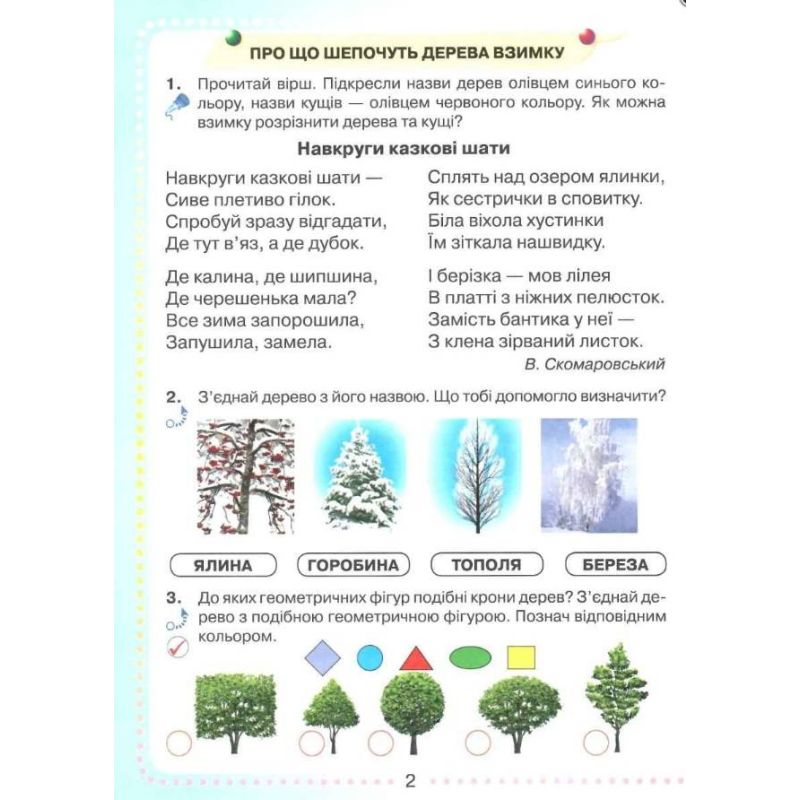 ПРО ЩО ШЕПОЧУТЬ ДЕРЕВА ВЗИМКУ

1. Прочитай вірш. Підкресли назви дерев олівцем синього кольору, назви кущів — олівцем червоного кольору. Як можна взимку розрізнити дерева та кущі?

Навкруги казкові шати

Навкруги казкові шати —
Сиве плетиво гілок.
Спробуй зразу відгадати,
Де тут в'яз, а де дубок.

Де калина, де шипшина,
Де черешенька мала?
Все зима запорошила,
Запушила, замела.

Сплять над озером ялинки,
Як сестрички в сповитку.
Біла віхола хустинки
Їм зіткала нашвидку.

І берізка — мов лілея
В платті з ніжних пелюсток.
Замість бантика у неї —
З клена зірваний листок.

В. Скомаровський

2. З'єднай дерево з його назвою. Що тобі допомогло визначити?

ЯЛИНА   ГОРОБИНА   ТОПОЛЯ   БЕРЕЗА

3. До яких геометричних фігур подібні крони дерев? З'єднай дерево з подібною геометричною фігурою. Познач відповідним кольором.

2