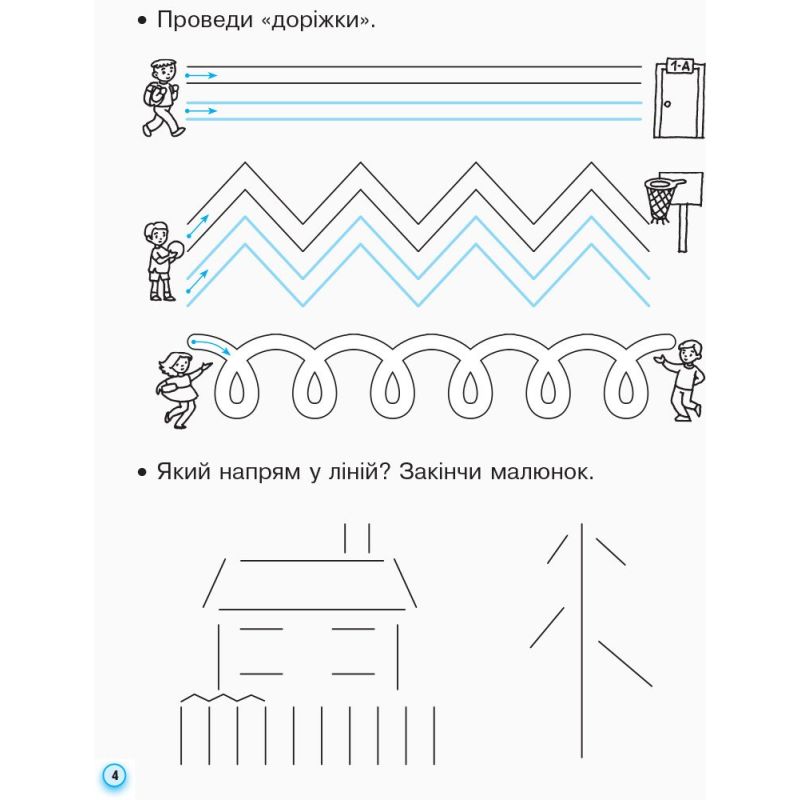 • Проведи «доріжки».

1-А

• Який напрям у ліній? Закінчи малюнок.

4