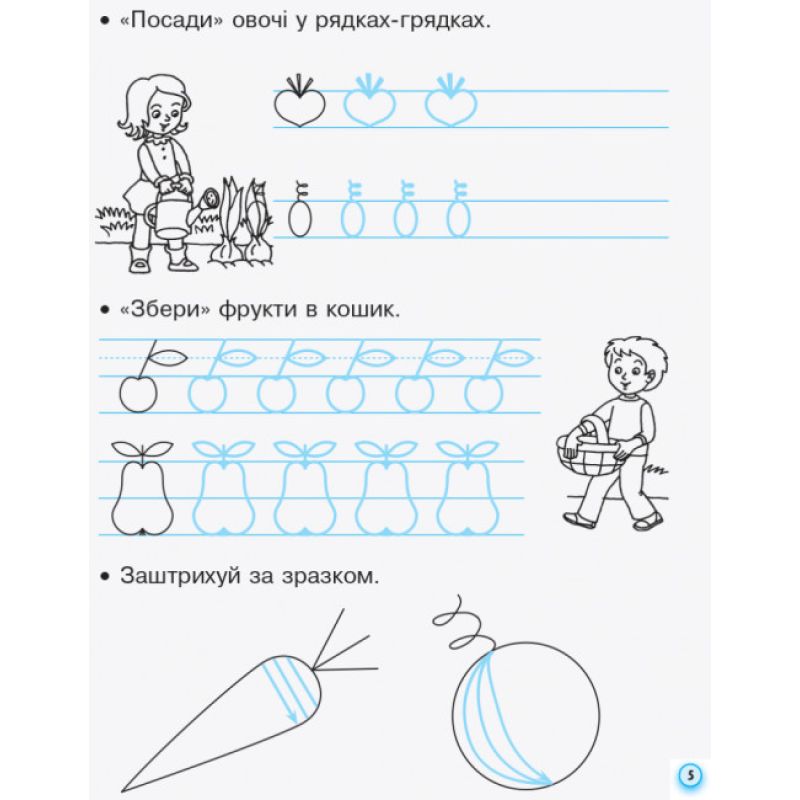 • «Посади» овочі у рядках-грядках.

• «Збери» фрукти в кошик.

• Заштрихуй за зразком.

5