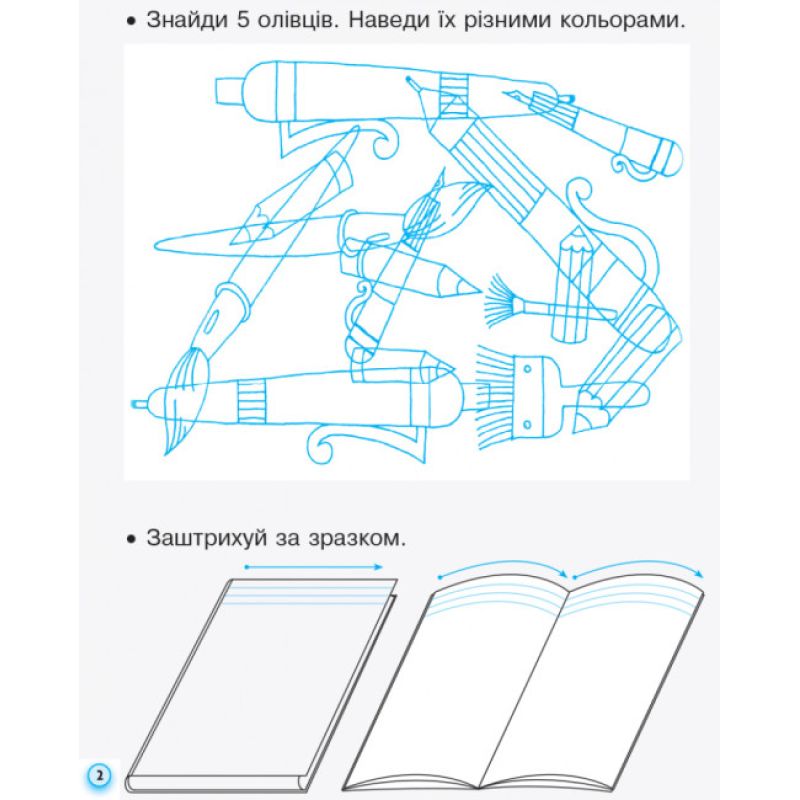 • Знайди 5 олівців. Наведи їх різними кольорами.

• Заштрихуй за зразком.

2