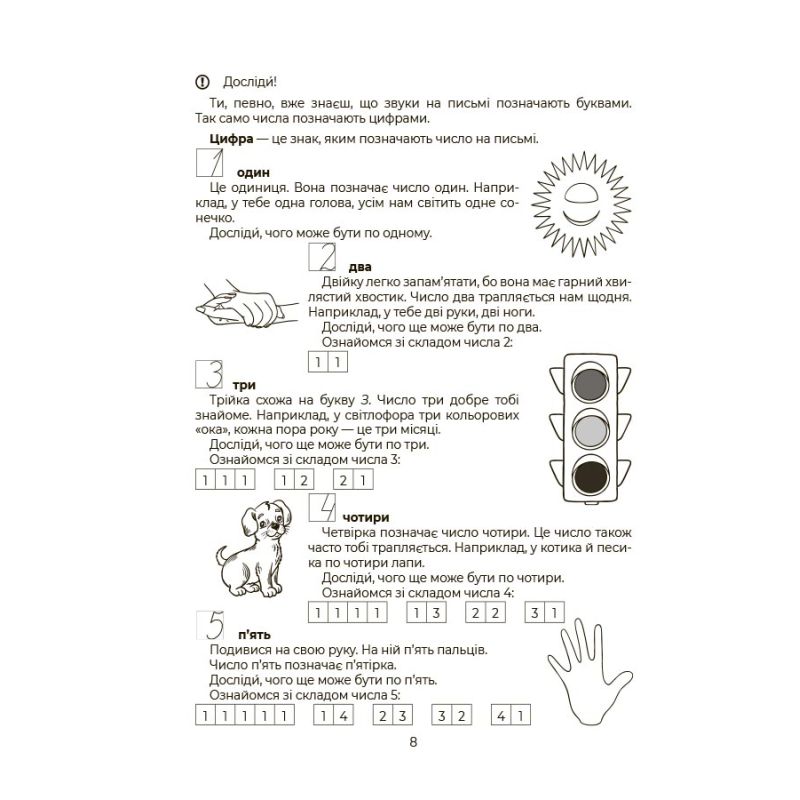 Досліди!

Ти, певно, вже знаєш, що звуки на письмі позначають буквами. Так само числа позначають цифрами.

**Цифра** — це знак, яким позначають число на письмі.

1 **один**
Це одиниця. Вона позначає число один. Наприклад, у тебе одна голова, усім нам світить одне сонечко.
Досліди, чого може бути по одному.

2 **два**
Двійку легко запам'ятати, бо вона має гарний хвилястий хвостик. Число два трапляється нам щодня. Наприклад, у тебе дві руки, дві ноги.
Досліди, чого ще може бути по два.
Ознайомся зі складом числа 2:

1 1

3 **три**
Трійка схожа на букву З. Число три добре тобі знайоме. Наприклад, у світлофора три кольорових «ока», кожна пора року — це три місяці.
Досліди, чого ще може бути по три.
Ознайомся зі складом числа 3:

1 1 1   1 2   2 1

4 **чотири**
Четвірка позначає число чотири. Це число також часто тобі трапляється. Наприклад, у котика й песика по чотири лапи.
Досліди, чого ще може бути по чотири.
Ознайомся зі складом числа 4:

1 1 1 1   1 3   2 2   3 1

5 **п'ять**
Подивися на свою руку. На ній п'ять пальців.
Число п'ять позначає п'ятірка.
Досліди, чого ще може бути по п'ять.
Ознайомся зі складом числа 5:

1 1 1 1 1   1 4   2 3   3 2   4 1

8