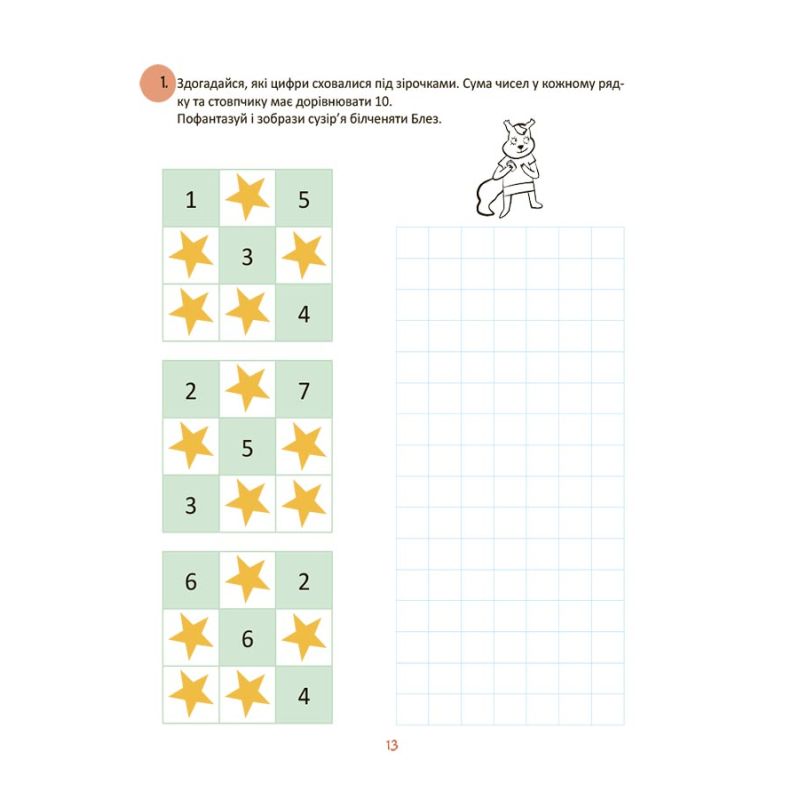 1. Здогадайся, які цифри сховалися під зірочками. Сума чисел у кожному рядку та стовпчику має дорівнювати 10.
Пофантазуй і зобрази сузір'я білченяти Блез.

| 1 |  | 5 |
|---|---|---|
|  | 3 |  |
|  |  | 4 |

| 2 |  | 7 |
|---|---|---|
|  | 5 |  |
| 3 |  |  |

| 6 |  | 2 |
|---|---|---|
|  | 6 |  |
|  |  | 4 |

13