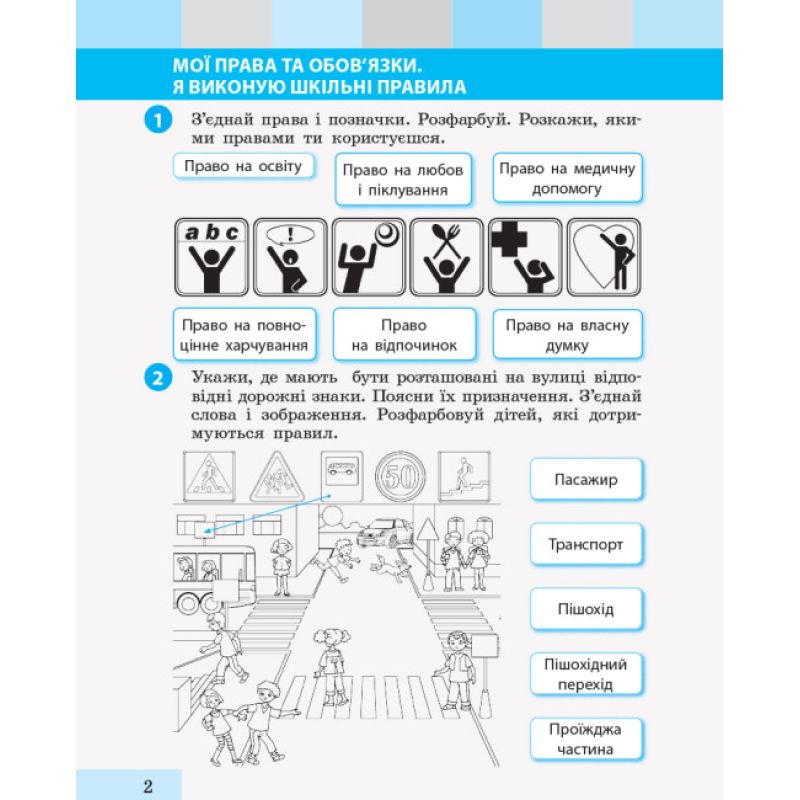 МОЇ ПРАВА ТА ОБОВ'ЯЗКИ.
Я ВИКОНУЮ ШКІЛЬНІ ПРАВИЛА

1 З'єднай права і позначки. Розфарбуй. Розкажи, якими правами ти користуєшся.

Право на освіту

Право на любов і піклування

Право на медичну допомогу

a b c

!

Право на повноцінне харчування

Право на відпочинок

Право на власну думку

2 Укажи, де мають бути розташовані на вулиці відповідні дорожні знаки. Поясни їх призначення. З'єднай слова і зображення. Розфарбовуй дітей, які дотримуються правил.

50

Пасажир

Транспорт

Пішохід

Пішохідний перехід

Проїжджа частина

2