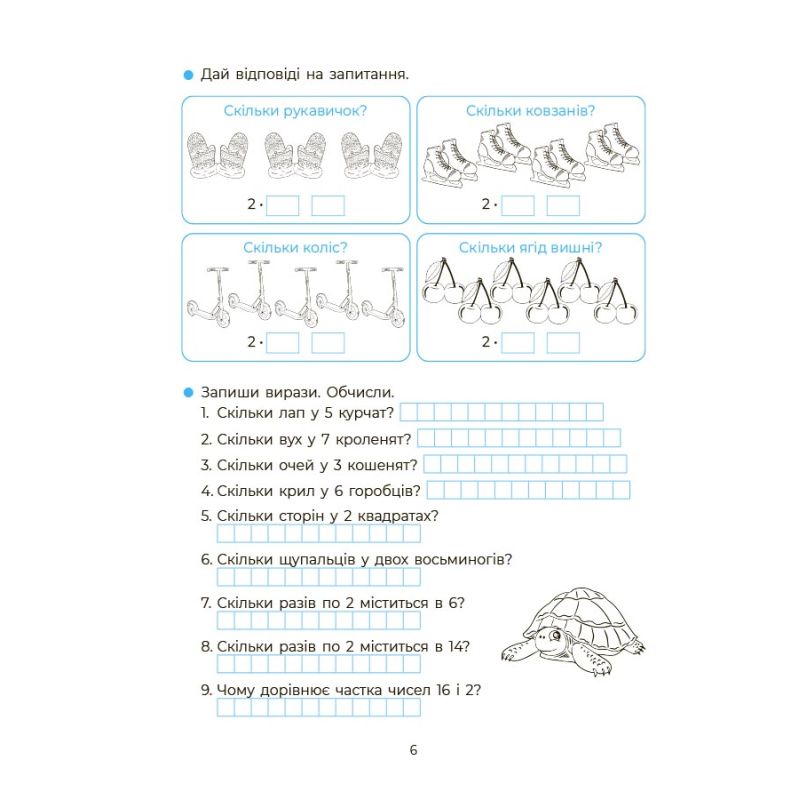 Дай відповіді на запитання.

Скільки рукавичок?

2 ·

Скільки ковзанів?

2 ·

Скільки коліс?

2 ·

Скільки ягід вишні?

2 ·

Запиши вирази. Обчисли.

1. Скільки лап у 5 курчат?

2. Скільки вух у 7 кроленят?

3. Скільки очей у 3 кошенят?

4. Скільки крил у 6 горобців?

5. Скільки сторін у 2 квадратах?

6. Скільки щупальців у двох восьминогів?

7. Скільки разів по 2 міститься в 6?

8. Скільки разів по 2 міститься в 14?

9. Чому дорівнює частка чисел 16 і 2?

6