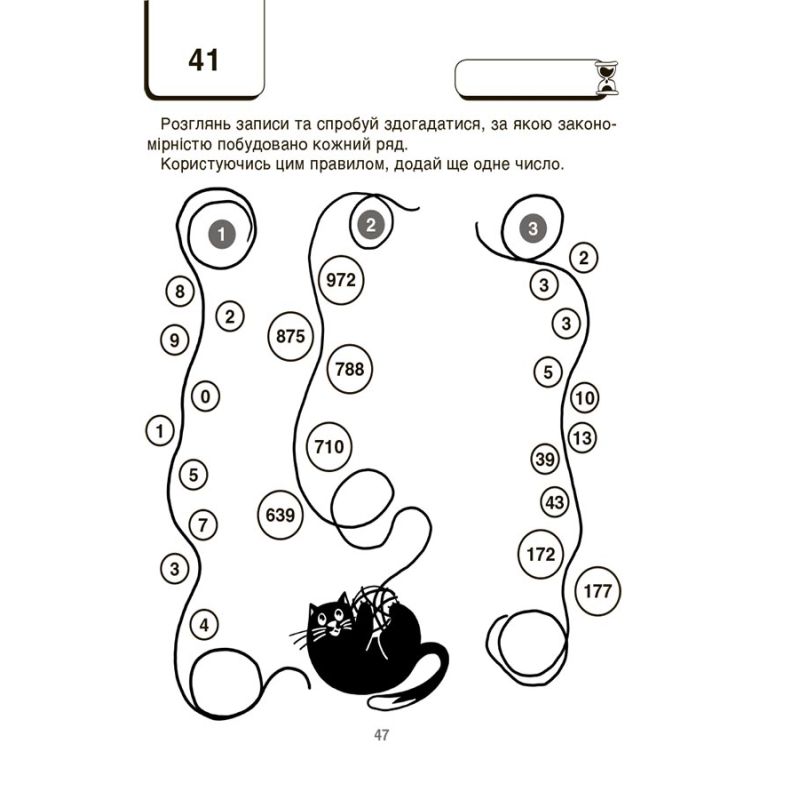 41

Розглянь записи та спробуй здогадатися, за якою закономірністю побудовано кожний ряд.
Користуючись цим правилом, додай ще одне число.

1
8
2
9
0
1
5
7
3
4

2
972
875
788
710
639

3
2
3
3
5
10
13
39
43
172
177

47