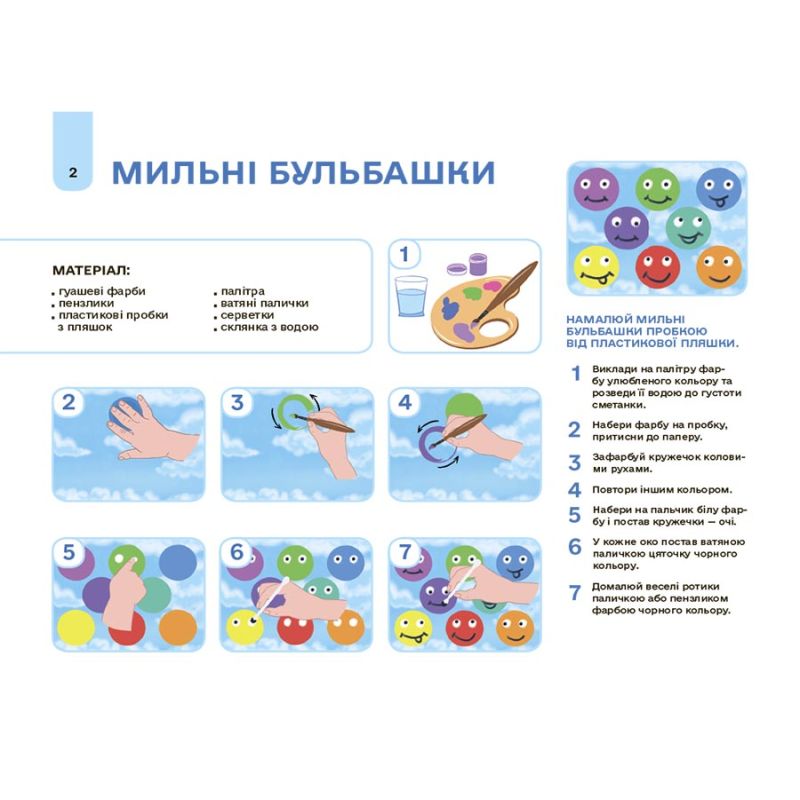 2

МИЛЬНІ БУЛЬБАШКИ

МАТЕРІАЛ:
• гуашеві фарби
• пензлики
• пластикові пробки з пляшок
• палітра
• ватяні палички
• серветки
• склянка з водою

1

2

3

4

5

6

7

НАМАЛЮЙ МИЛЬНІ БУЛЬБАШКИ ПРОБКОЮ ВІД ПЛАСТИКОВОЇ ПЛЯШКИ.

1 Виклади на палітру фарбу улюбленого кольору та розведи її водою до густоти сметанки.

2 Набери фарбу на пробку, притисни до паперу.

3 Зафарбуй кружечок коловими рухами.

4 Повтори іншим кольором.

5 Набери на пальчик білу фарбу і постав кружечки — очі.

6 У кожне око постав ватяною паличкою цяточку чорного кольору.

7 Домалюй веселі ротики паличкою або пензликом фарбою чорного кольору.