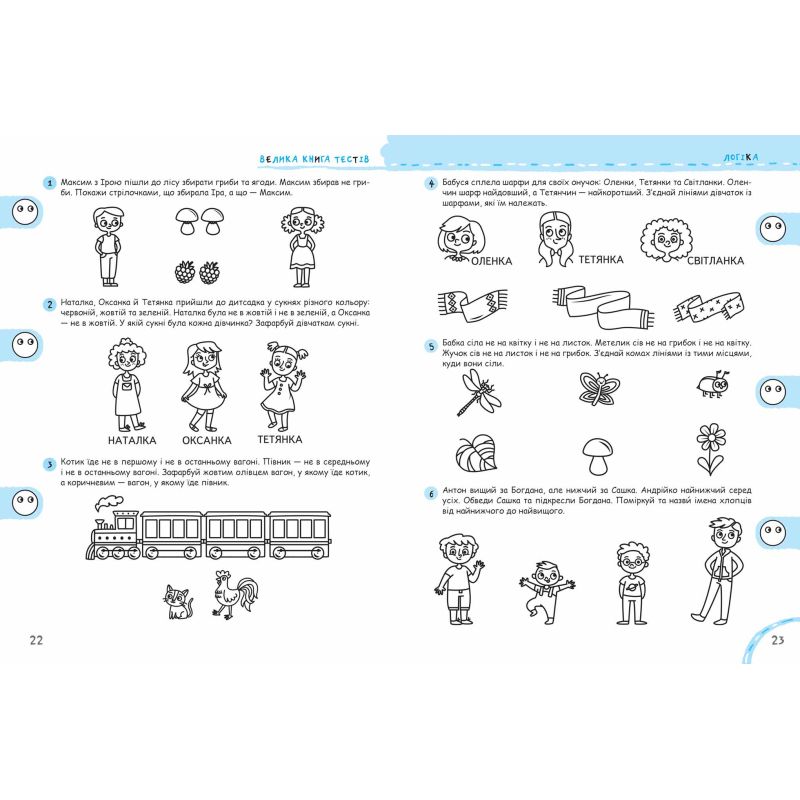 ВЕЛИКА КНИГА ТЕСТІВ

1 Максим з Ірою пішли до лісу збирати гриби та ягоди. Максим збирав не гриби. Покажи стрілочками, що збирала Іра, а що — Максим.

2 Наталка, Оксанка й Тетянка прийшли до дитсадка у сукнях різного кольору: червоній, жовтій та зеленій. Наталка була не в жовтій і не в зеленій, а Оксанка — не в жовтій. У якій сукні була кожна дівчинка? Зафарбуй дівчаткам сукні.

НАТАЛКА ОКСАНКА ТЕТЯНКА

3 Котик їде не в першому і не в останньому вагоні. Півник — не в середньому і не в останньому вагоні. Зафарбуй жовтим олівцем вагон, у якому їде котик, а коричневим — вагон, у якому їде півник.

22

ЛОГІКА

4 Бабуся сплела шарфи для своїх онучок: Оленки, Тетянки та Світланки. Оленчин шарф найдовший, а Тетянчин — найкоротший. З'єднай лініями дівчаток із шарфами, які їм належать.

ОЛЕНКА ТЕТЯНКА СВІТЛАНКА

5 Бабка сіла не на квітку і не на листок. Метелик сів не на грибок і не на квітку. Жучок сів не на листок і не на грибок. З'єднай комах лініями із тими місцями, куди вони сіли.

6 Антон вищий за Богдана, але нижчий за Сашка. Андрійко найнижчий серед усіх. Обведи Сашка та підкресли Богдана. Поміркуй та назви імена хлопців від найнижчого до найвищого.

23